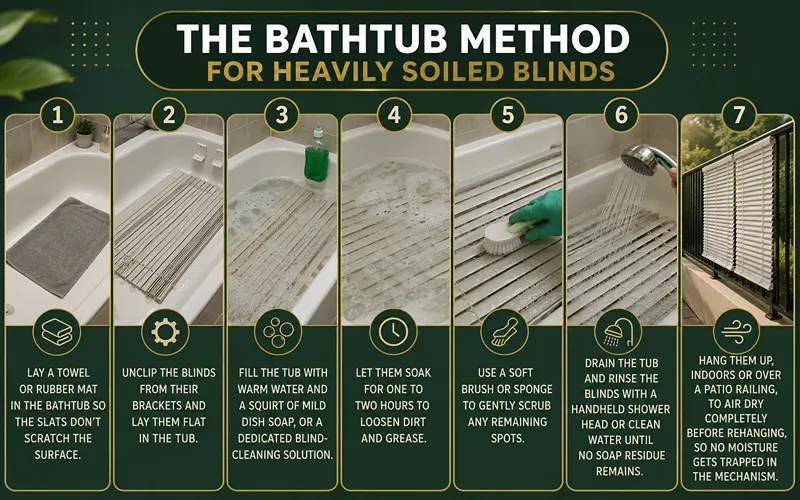 THE BATHTUB METHOD
FOR HEAVILY SOILED BLINDS

1
LAY A TOWEL OR RUBBER MAT IN THE BATHTUB SO THE SLATS DON'T SCRATCH THE SURFACE.

2
UNCLIP THE BLINDS FROM THEIR BRACKETS AND LAY THEM FLAT IN THE TUB.

3
FILL THE TUB WITH WARM WATER AND A SQUIRT OF MILD DISH SOAP, OR A DEDICATED BLIND-CLEANING SOLUTION.

4
LET THEM SOAK FOR ONE TO TWO HOURS TO LOOSEN DIRT AND GREASE.

5
USE A SOFT BRUSH OR SPONGE TO GENTLY SCRUB ANY REMAINING SPOTS.

6
DRAIN THE TUB AND RINSE THE BLINDS WITH A HANDHELD SHOWER HEAD OR CLEAN WATER UNTIL NO SOAP RESIDUE REMAINS.

7
HANG THEM UP, INDOORS OR OVER A PATIO RAILING, TO AIR DRY COMPLETELY BEFORE REHANGING, SO NO MOISTURE GETS TRAPPED IN THE MECHANISM.